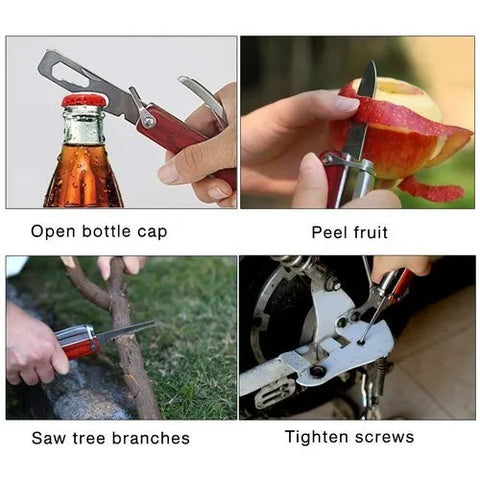 Open bottle cap

Peel fruit

Saw tree branches

Tighten screws